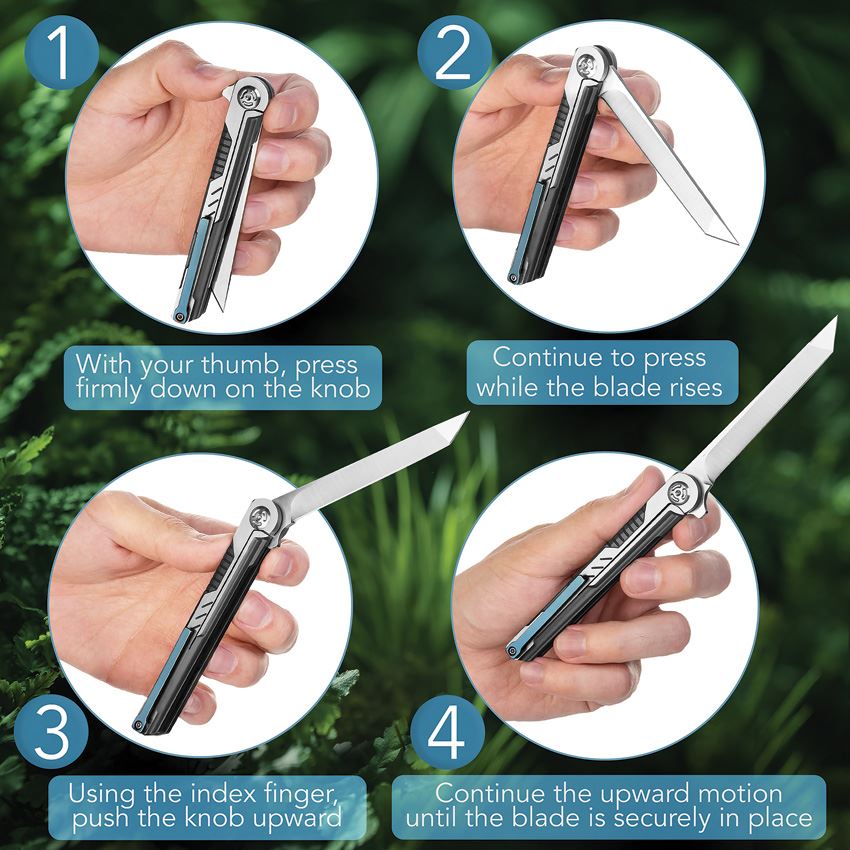 1

With your thumb, press firmly down on the knob

2

Continue to press while the blade rises

3

Using the index finger, push the knob upward

4

Continue the upward motion until the blade is securely in place