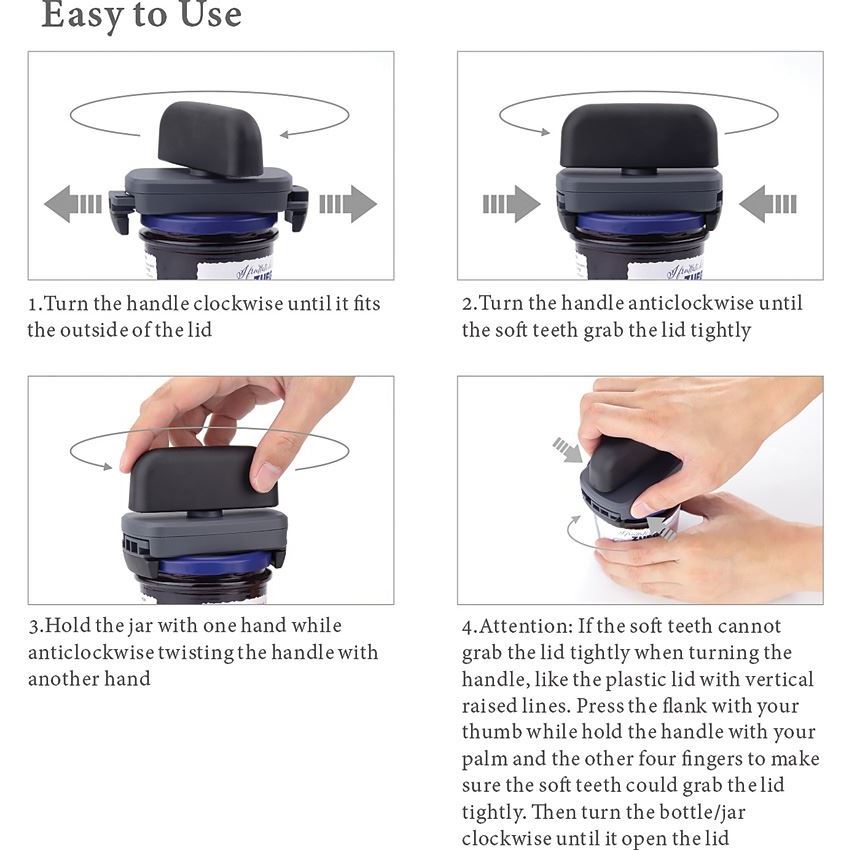 Easy to Use

1.Turn the handle clockwise until it fits the outside of the lid

2.Turn the handle anticlockwise until the soft teeth grab the lid tightly

3.Hold the jar with one hand while anticlockwise twisting the handle with another hand

4.Attention: If the soft teeth cannot grab the lid tightly when turning the handle, like the plastic lid with vertical raised lines. Press the flank with your thumb while hold the handle with your palm and the other four fingers to make sure the soft teeth could grab the lid tightly. Then turn the bottle/jar clockwise until it open the lid