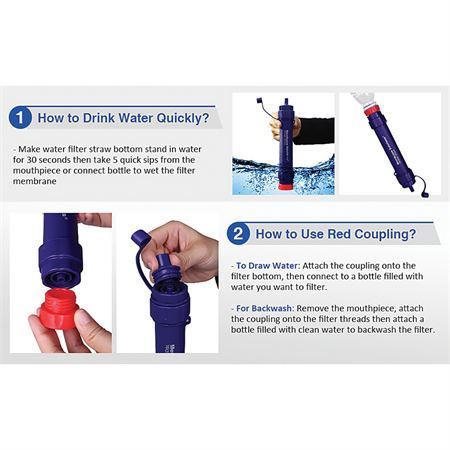 1 How to Drink Water Quickly?

- Make water filter straw bottom stand in water for 30 seconds then take 5 quick sips from the mouthpiece or connect bottle to wet the filter membrane

2 How to Use Red Coupling?

- To Draw Water: Attach the coupling onto the filter bottom, then connect to a bottle filled with water you want to filter.

- For Backwash: Remove the mouthpiece, attach the coupling onto the filter threads then attach a bottle filled with clean water to backwash the filter.